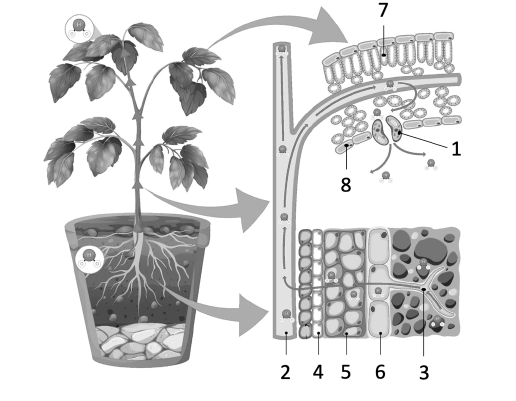 7
1
8
2
4
5
6
3