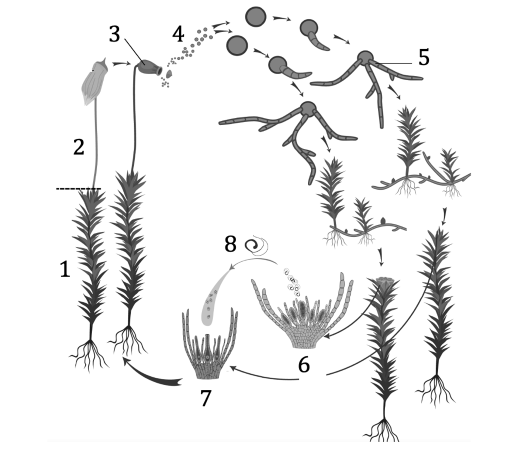 3
4
5
2
1
8
6
7